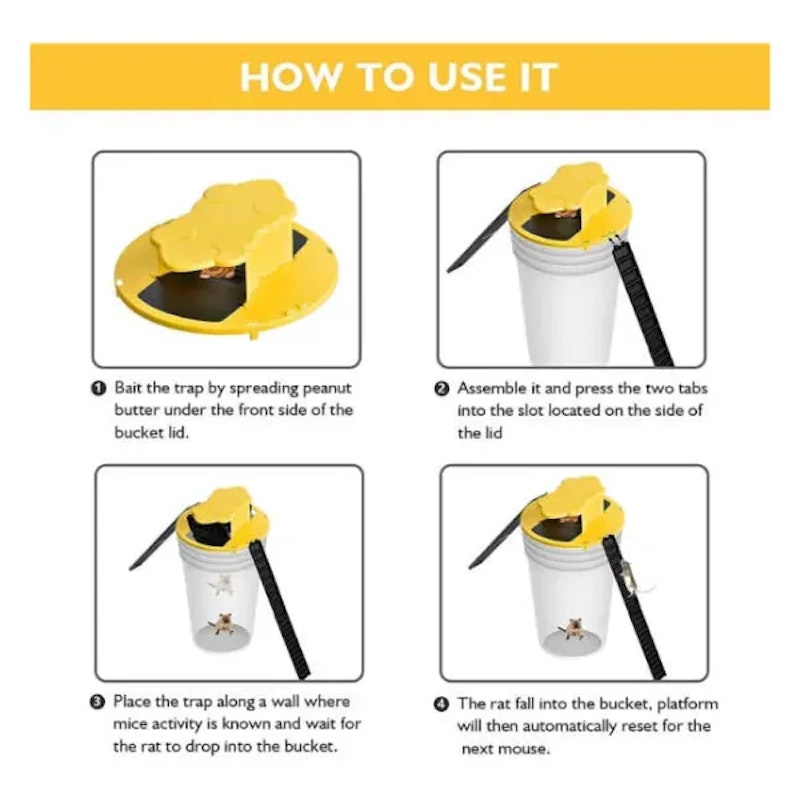 HOW TO USE IT

❶ Bait the trap by spreading peanut butter under the front side of the bucket lid.

❷ Assemble it and press the two tabs into the slot located on the side of the lid

❸ Place the trap along a wall where mice activity is known and wait for the rat to drop into the bucket.

❹ The rat fall into the bucket, platform will then automatically reset for the next mouse.