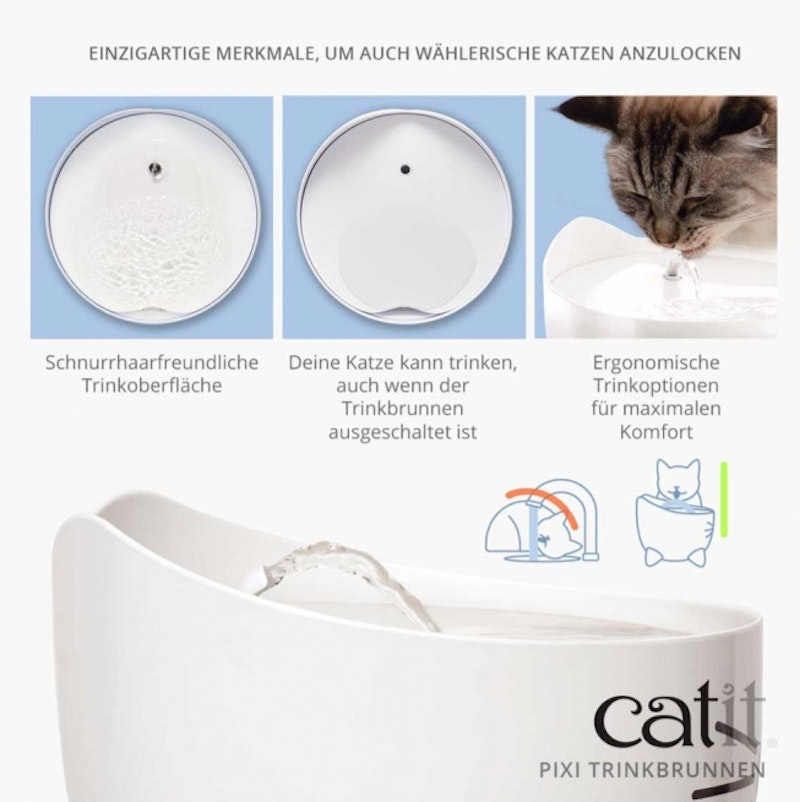 EINZIGARTIGE MERKMALE, UM AUCH WÄHLERISCHE KATZEN ANZULOCKEN

Schnurrhaarfreundliche Trinkoberfläche

Deine Katze kann trinken, auch wenn der Trinkbrunnen ausgeschaltet ist

Ergonomische Trinkoptionen für maximalen Komfort

catit®

PIXI TRINKBRUNNEN