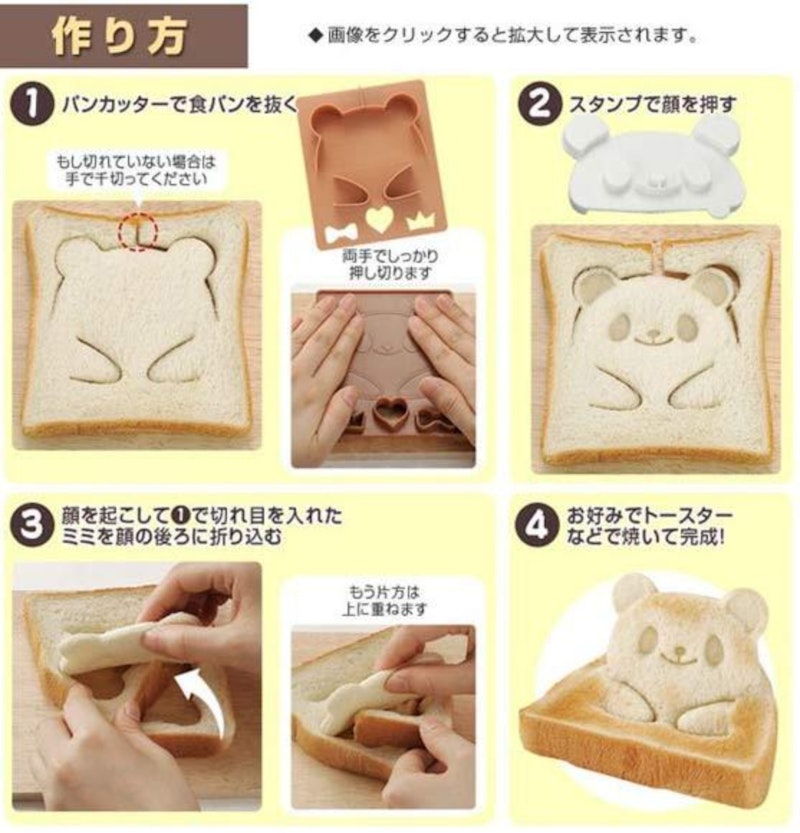 作り方

◆画像をクリックすると拡大して表示されます。

1 パンカッターで食パンを抜く

もし切れていない場合は手で千切ってください

両手でしっかり押し切ります

2 スタンプで顔を押す

3 顔を起こして❶で切れ目を入れたミミを顔の後ろに折り込む

もう片方は上に重ねます

4 お好みでトースターなどで焼いて完成!