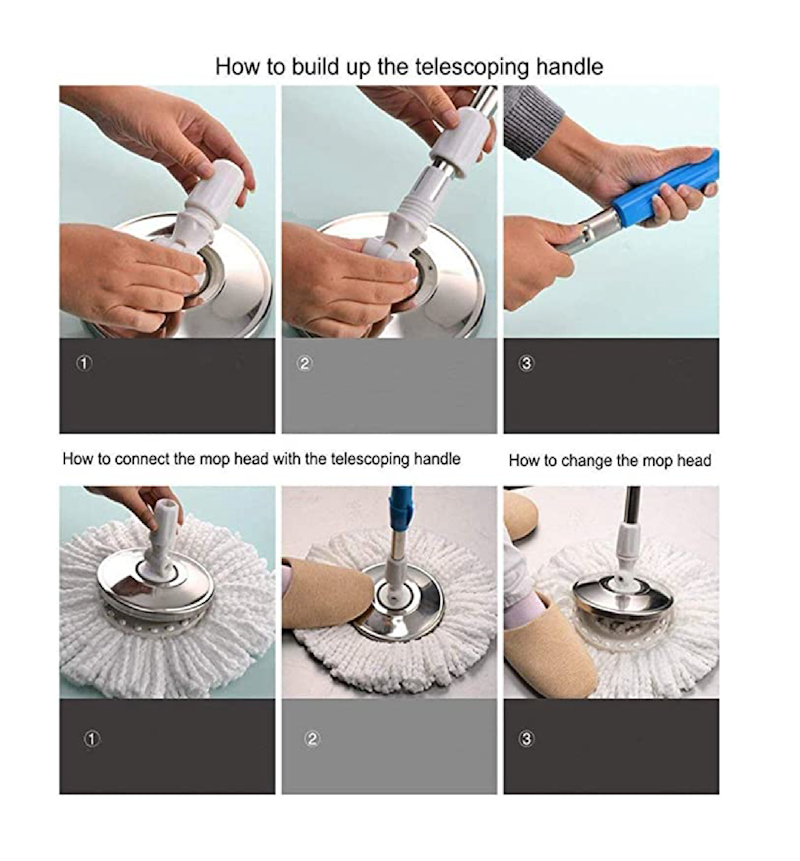 How to build up the telescoping handle

①

②

③

How to connect the mop head with the telescoping handle

How to change the mop head

①

②

③