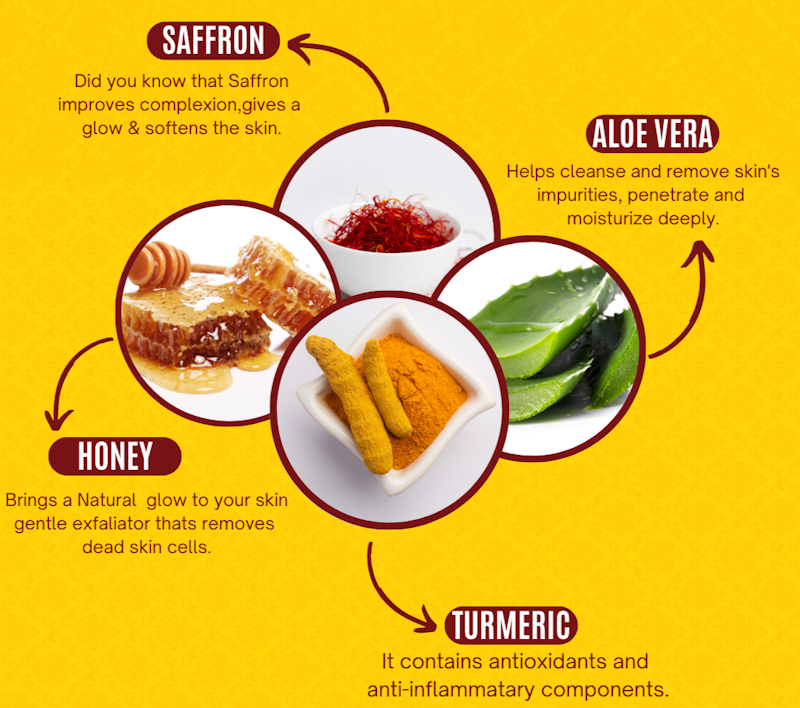 SAFFRON

Did you know that Saffron improves complexion,gives a glow & softens the skin.

ALOE VERA

Helps cleanse and remove skin's impurities, penetrate and moisturize deeply.

HONEY

Brings a Natural glow to your skin gentle exfaliator thats removes dead skin cells.

TURMERIC

It contains antioxidants and anti-inflammatary components.