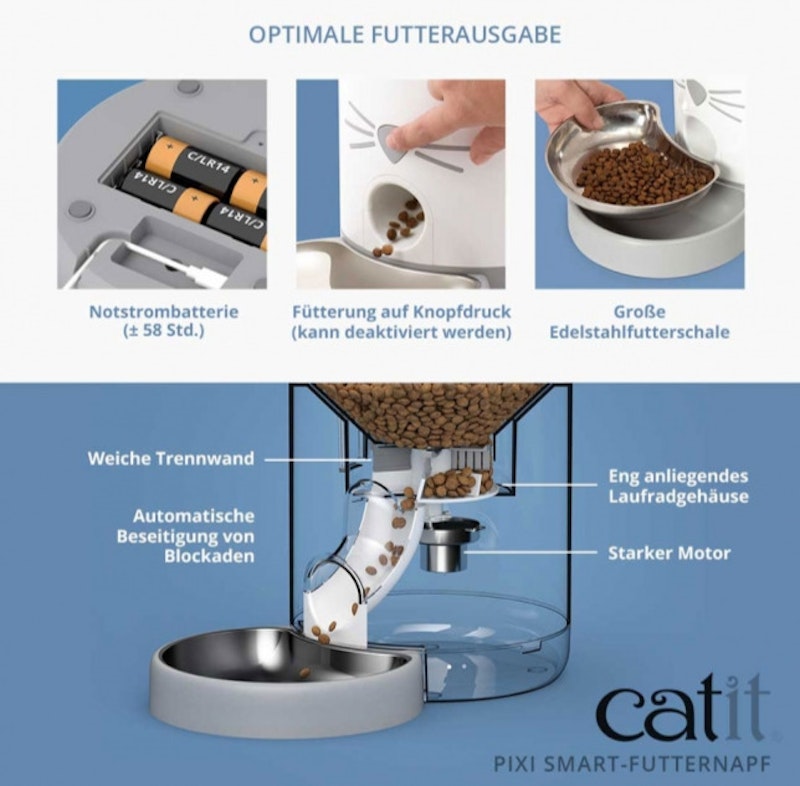 OPTIMALE FUTTERAUSGABE

C/LR14
C/LR14
C/LR14

Notstrombatterie
(± 58 Std.)

Fütterung auf Knopfdruck
(kann deaktiviert werden)

Große
Edelstahlfutterschale

Weiche Trennwand

Automatische
Beseitigung von
Blockaden

Eng anliegendes
Laufradgehäuse

Starker Motor

catit

PIXI SMART-FUTTERNAPF