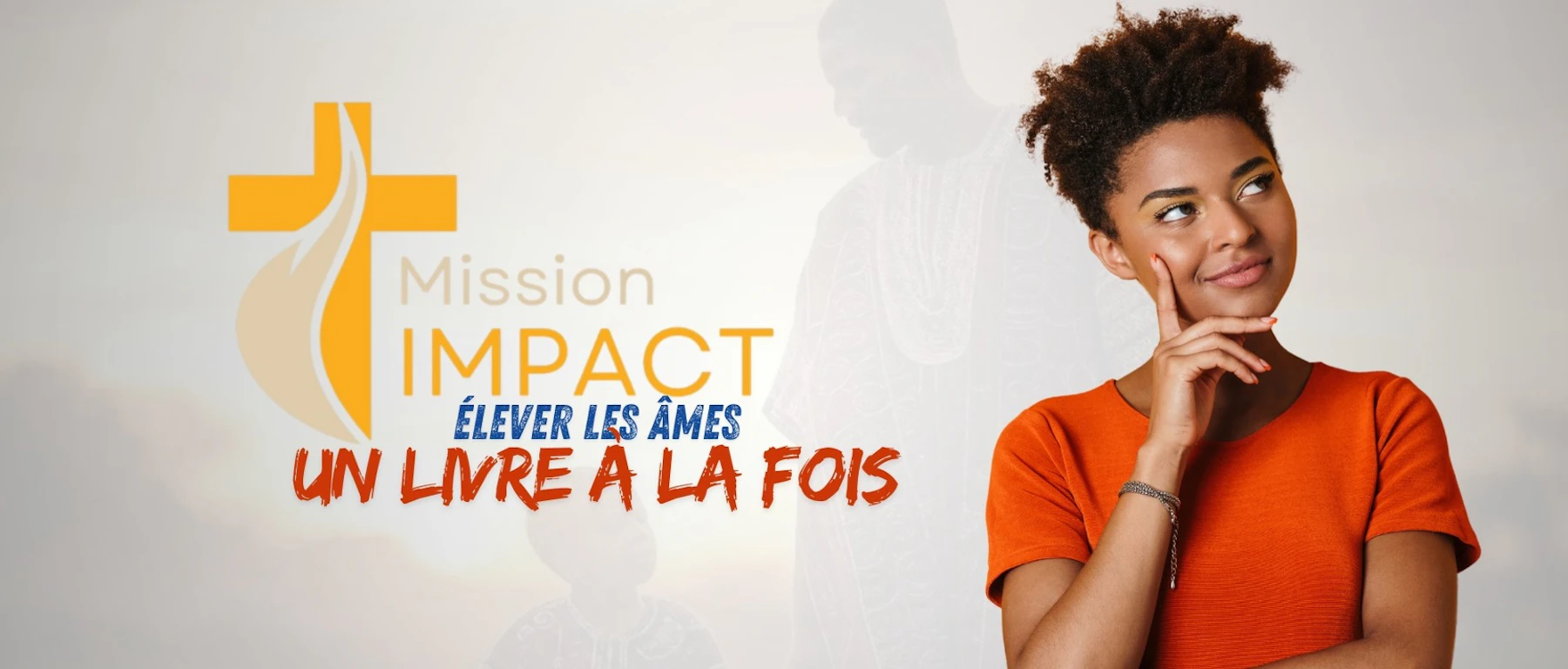 Mission
IMPACT
ÉLEVER LES ÂMES
UN LIVRE À LA FOIS