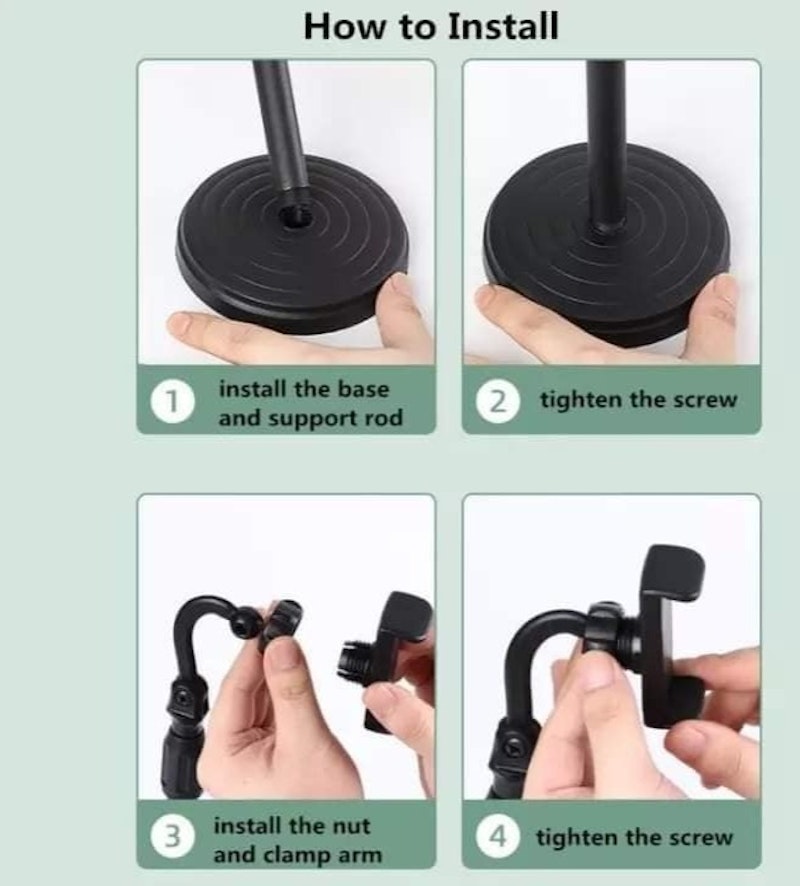 How to Install

1 install the base and support rod

2 tighten the screw

3 install the nut and clamp arm

4 tighten the screw